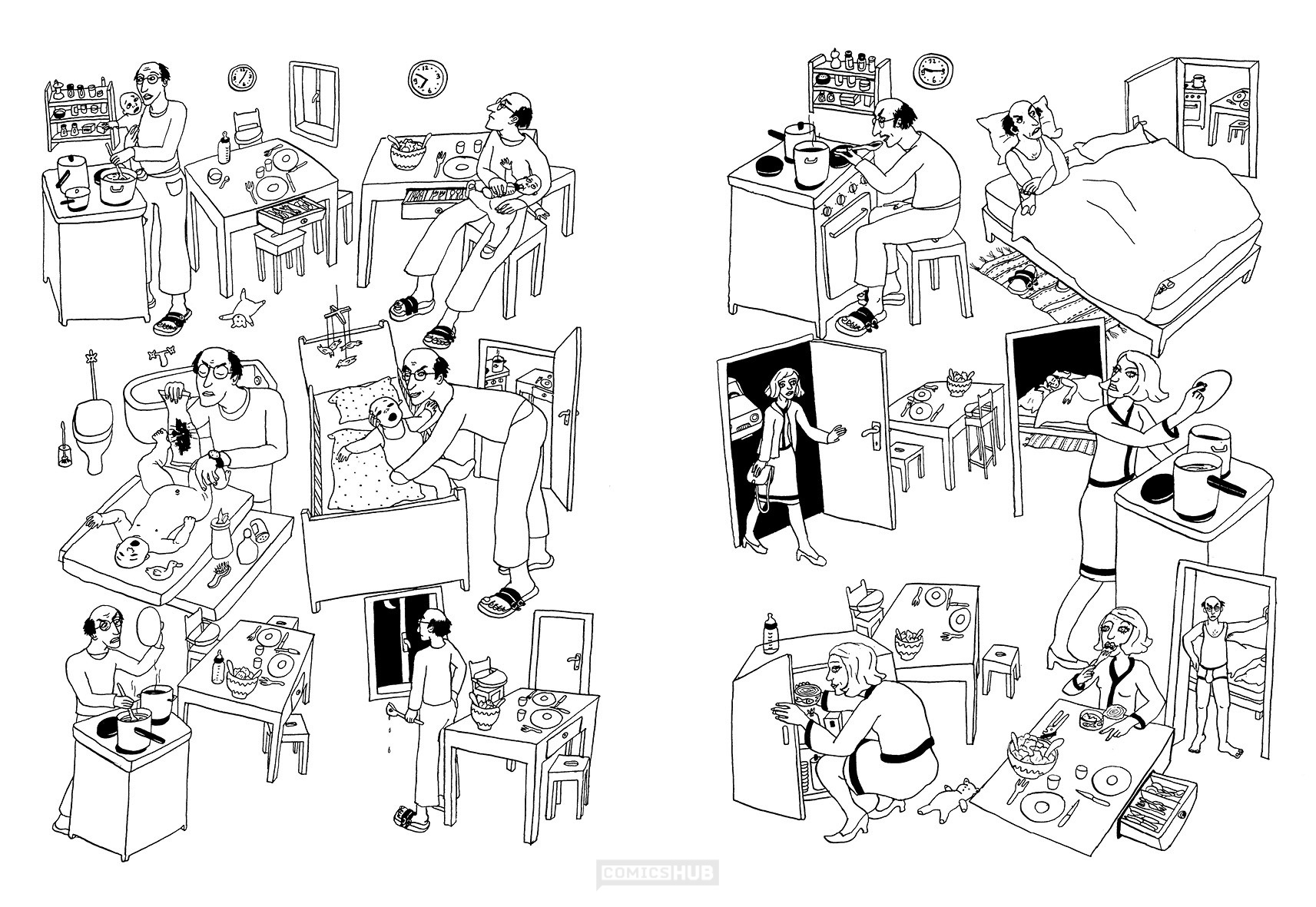 COMICSHUB